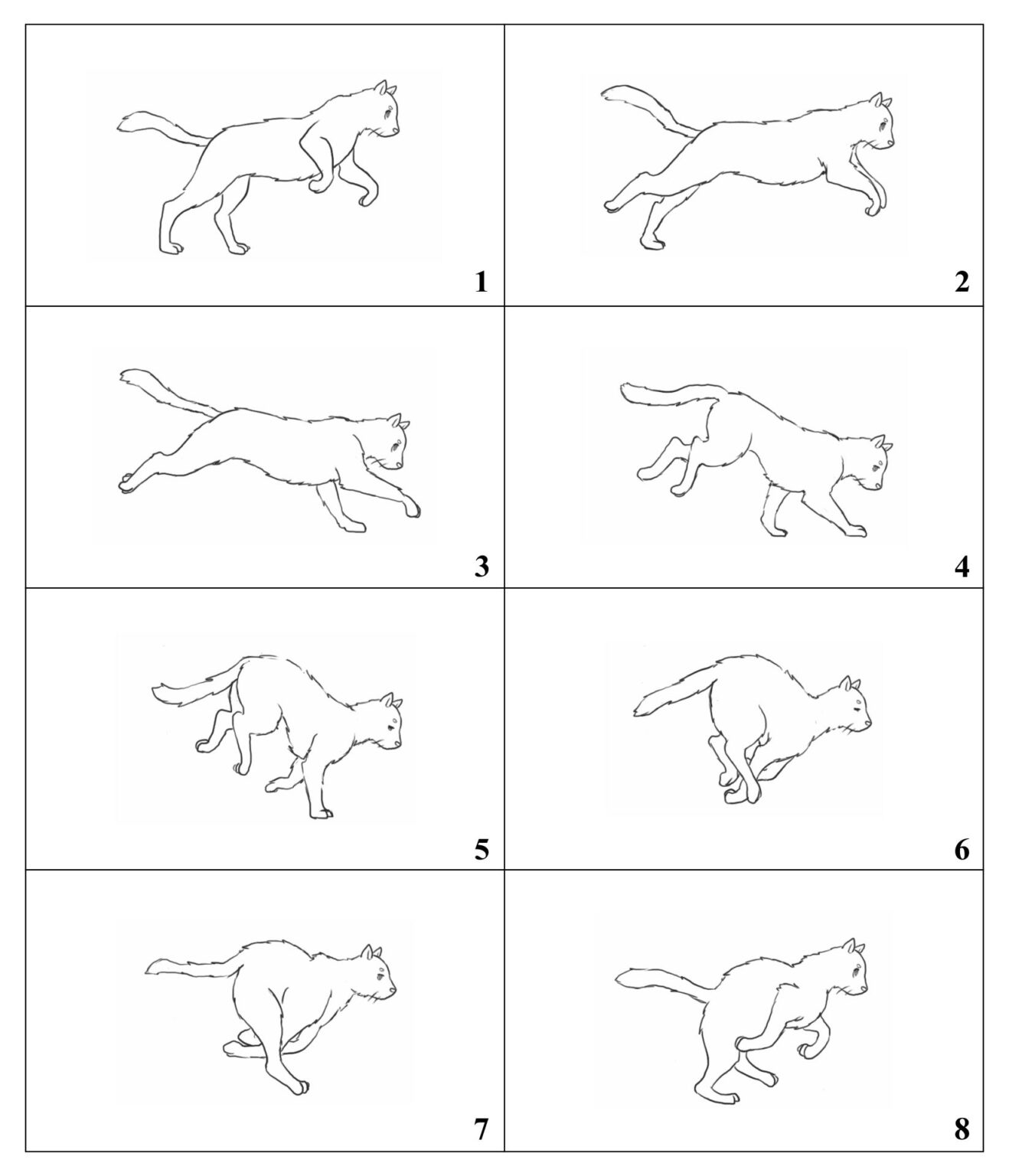 1

2

3

4

5

6

7

8